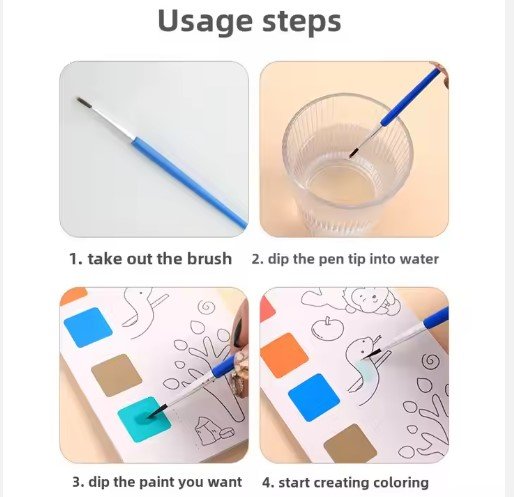 Usage steps

1. take out the brush

2. dip the pen tip into water

3. dip the paint you want

4. start creating coloring